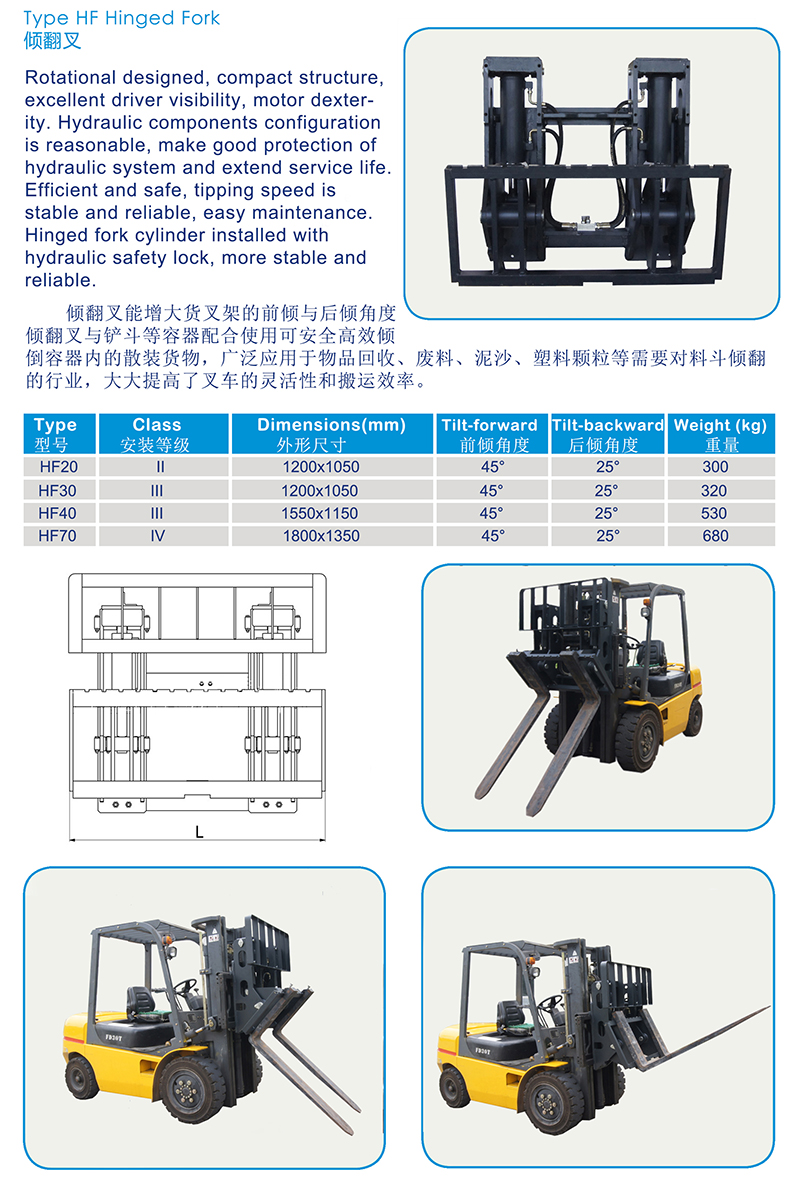 Type HF Hinged Fork
倾翻叉

Rotational designed, compact structure, excellent driver visibility, motor dexterity. Hydraulic components configuration is reasonable, make good protection of hydraulic system and extend service life. Efficient and safe, tipping speed is stable and reliable, easy maintenance. Hinged fork cylinder installed with hydraulic safety lock, more stable and reliable.

倾翻叉能增大货叉架的前倾与后倾角度倾翻叉与铲斗等容器配合使用可安全高效倾倒容器内的散装货物，广泛应用于物品回收、废料、泥沙、塑料颗粒等需要对料斗倾翻的行业，大大提高了叉车的灵活性和搬运效率。

| Type 型号 | Class 安装等级 | Dimensions(mm) 外形尺寸 | Tilt-forward 前倾角度 | Tilt-backward 后倾角度 | Weight (kg) 重量 |
|---|---|---|---|---|---|
| HF20 | II | 1200x1050 | 45° | 25° | 300 |
| HF30 | III | 1200x1050 | 45° | 25° | 320 |
| HF40 | III | 1550x1150 | 45° | 25° | 530 |
| HF70 | IV | 1800x1350 | 45° | 25° | 680 |

L

FD30T

FD30T