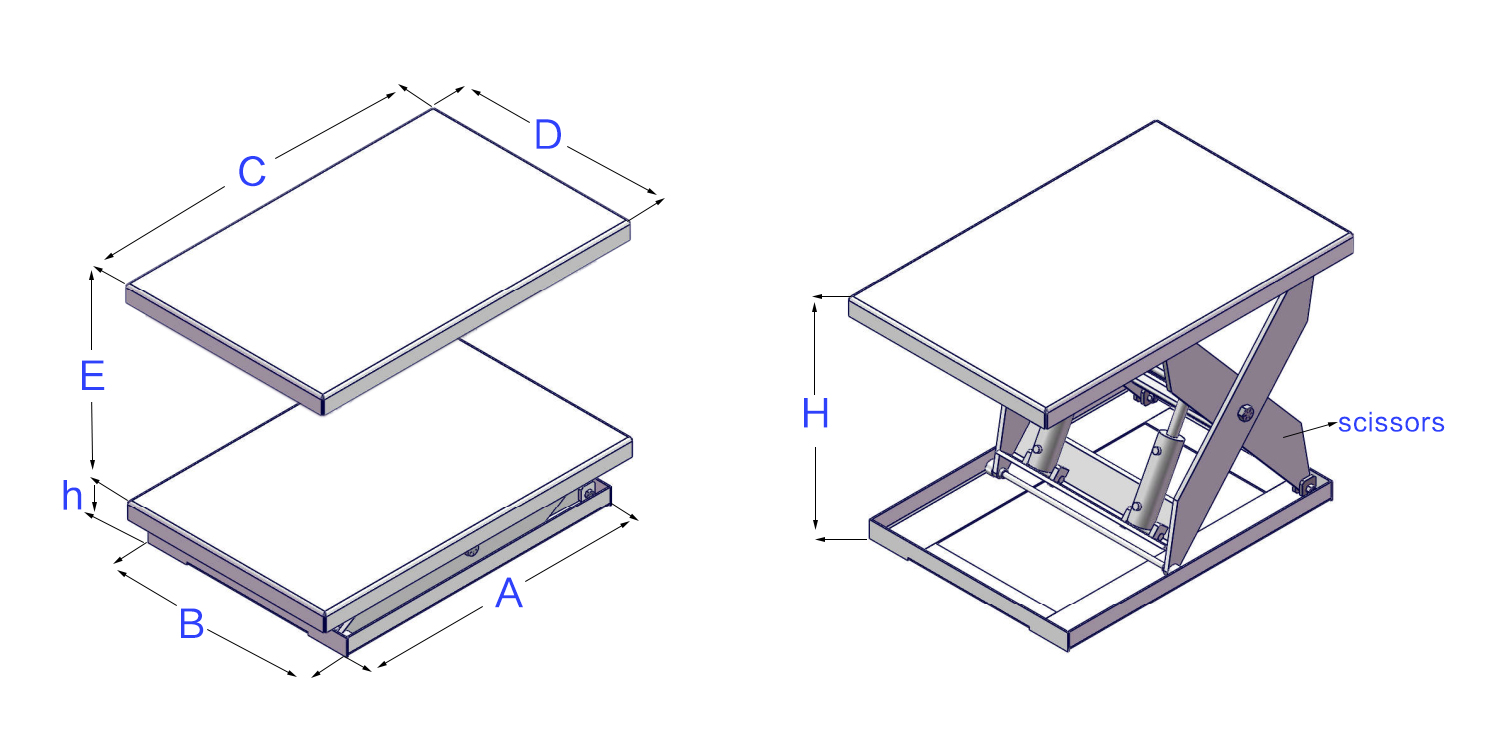 C
D
E
h
B
A
H
scissors