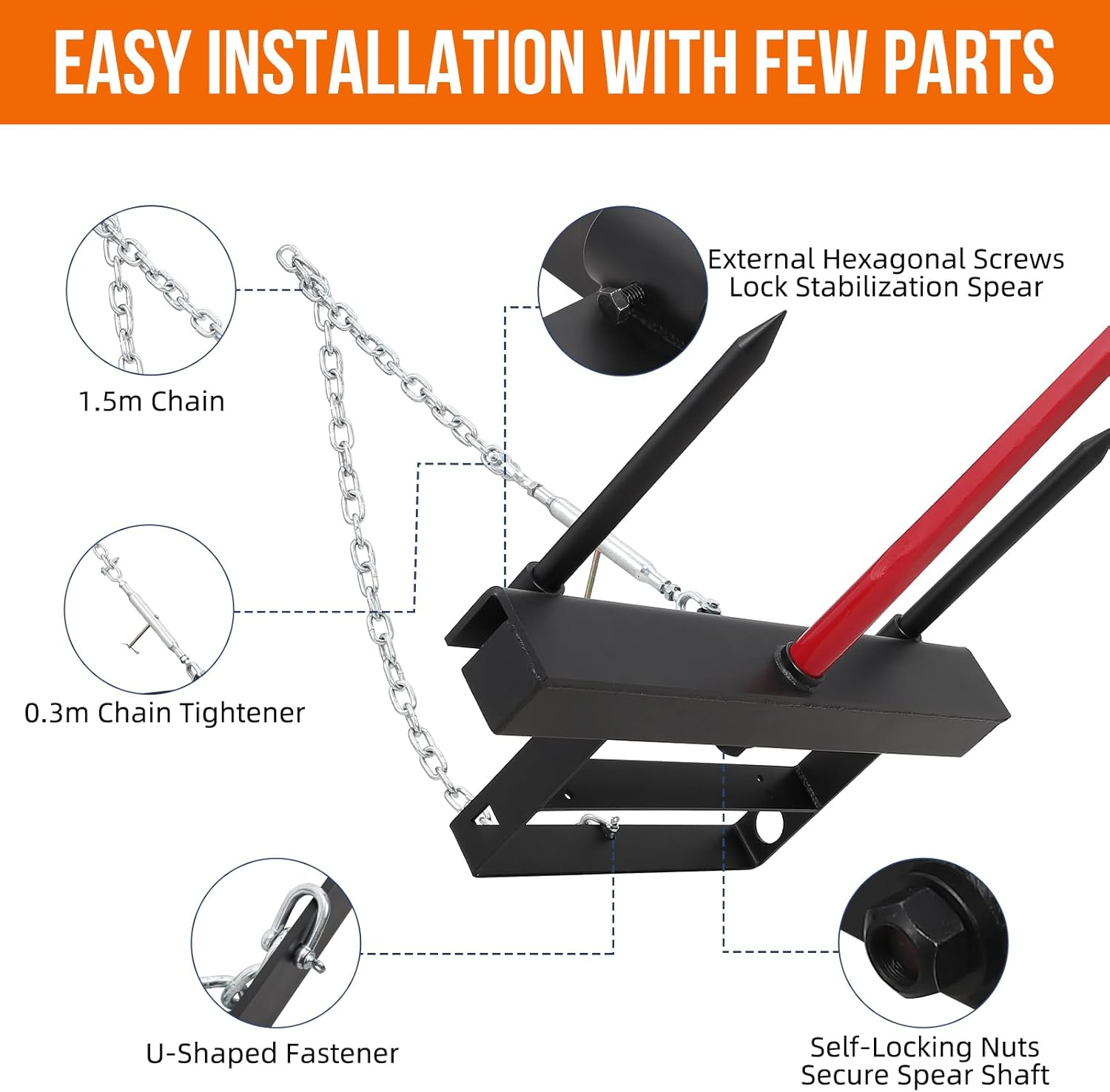 EASY INSTALLATION WITH FEW PARTS

1.5m Chain

External Hexagonal Screws Lock Stabilization Spear

0.3m Chain Tightener

U-Shaped Fastener

Self-Locking Nuts Secure Spear Shaft